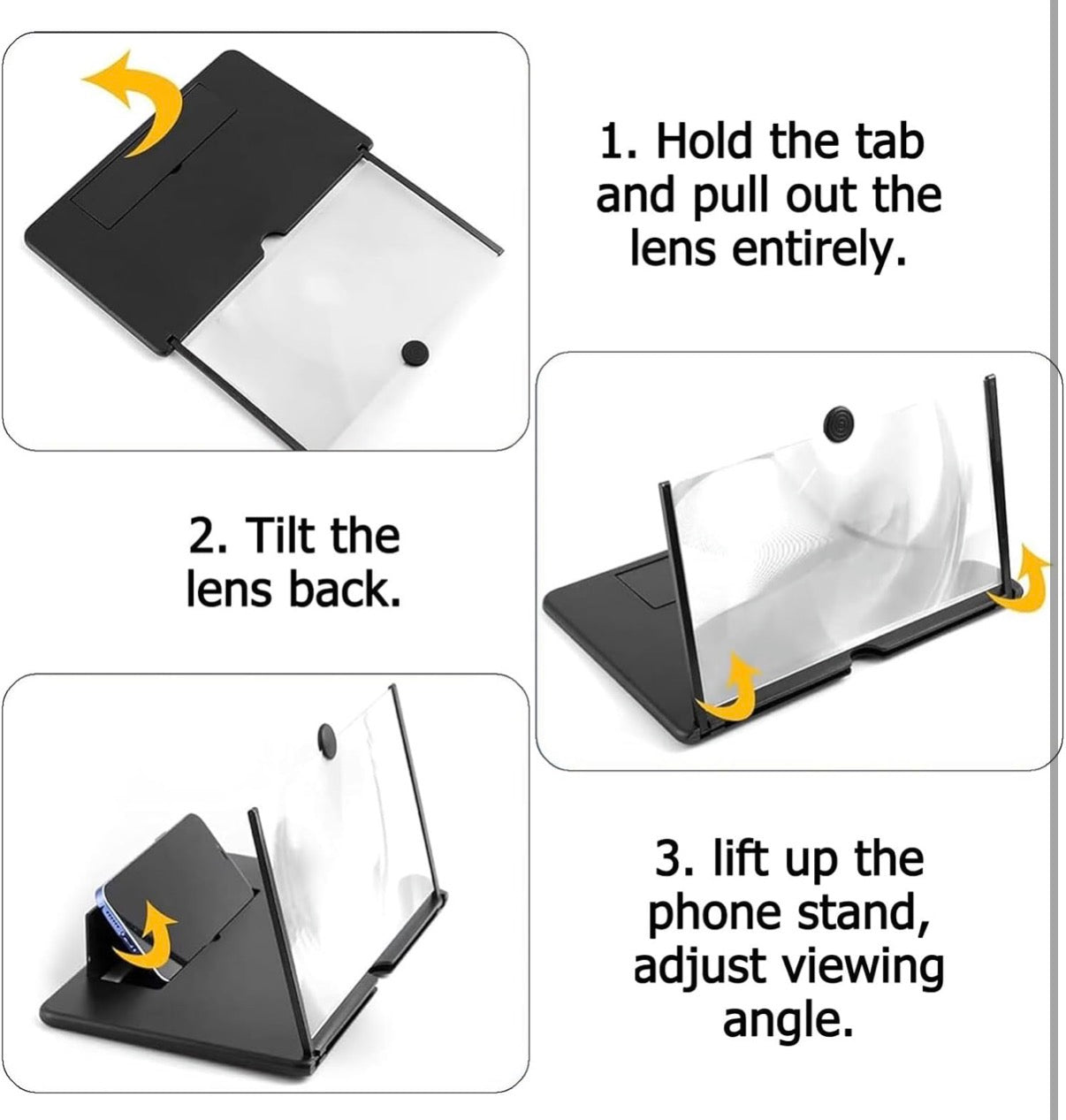 1. Hold the tab and pull out the lens entirely.

2. Tilt the lens back.

3. lift up the phone stand, adjust viewing angle.